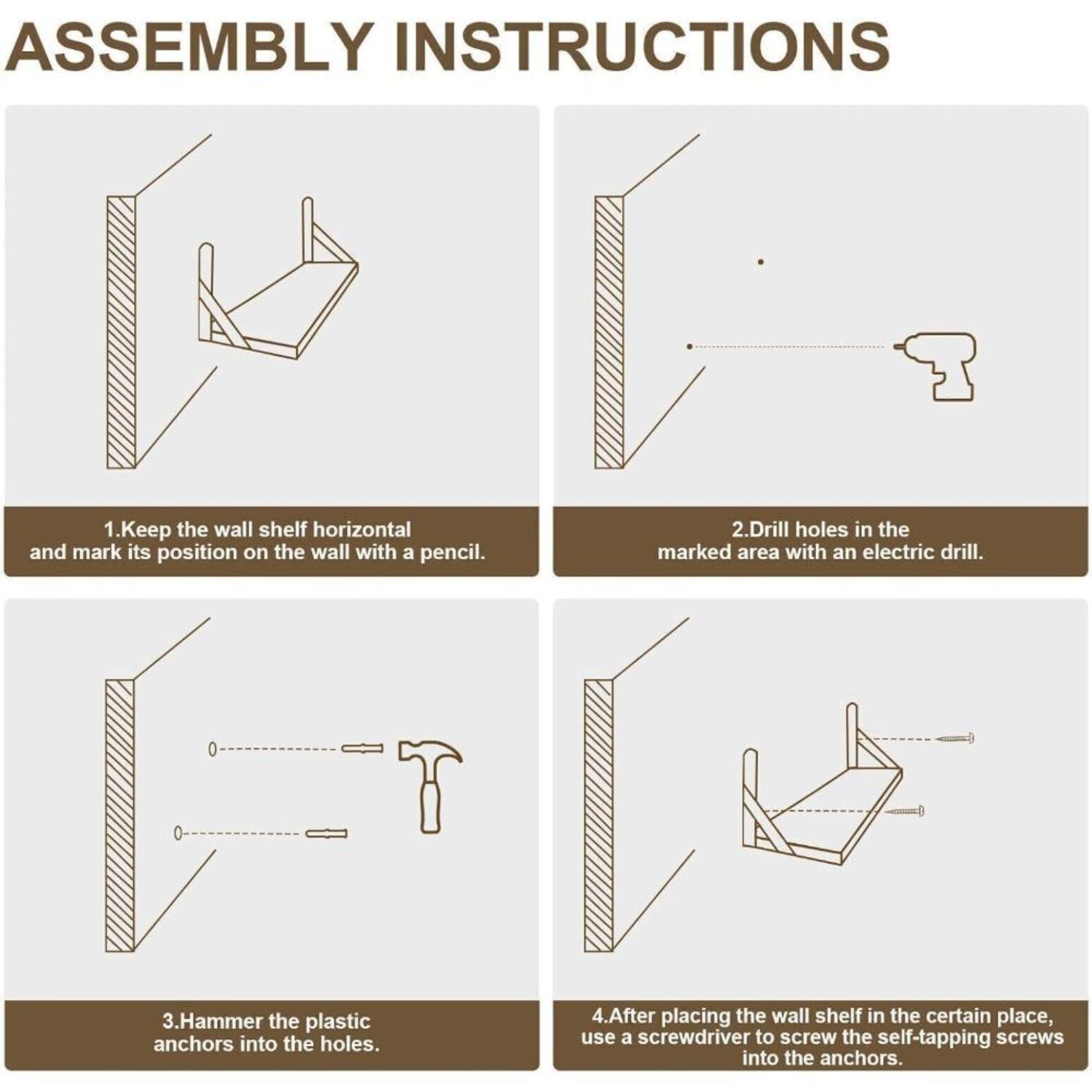 ASSEMBLY INSTRUCTIONS

1.Keep the wall shelf horizontal and mark its position on the wall with a pencil.

2.Drill holes in the marked area with an electric drill.

3.Hammer the plastic anchors into the holes.

4.After placing the wall shelf in the certain place, use a screwdriver to screw the self-tapping screws into the anchors.