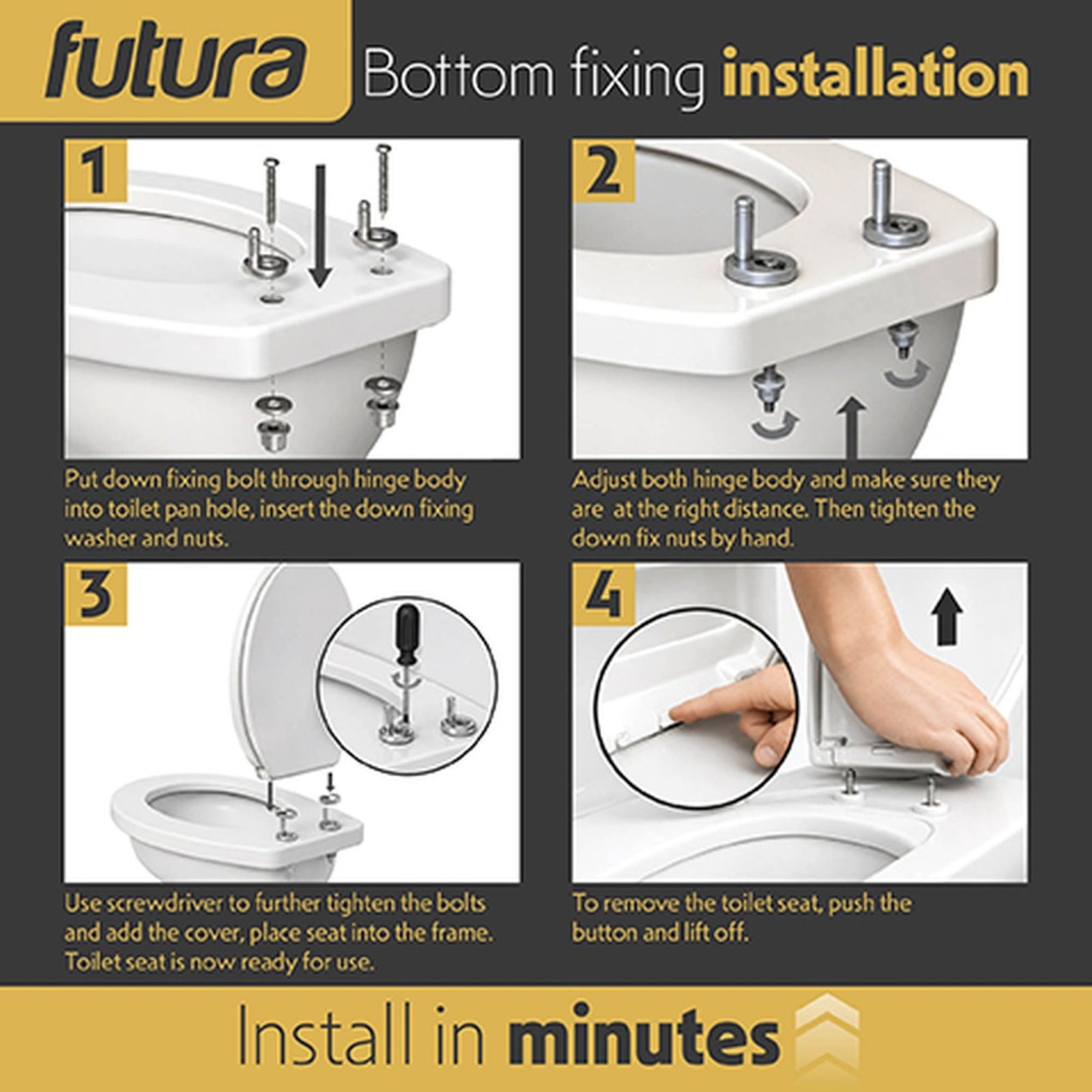 futura Bottom fixing installation

1

Put down fixing bolt through hinge body into toilet pan hole, insert the down fixing washer and nuts.

2

Adjust both hinge body and make sure they are at the right distance. Then tighten the down fix nuts by hand.

3

Use screwdriver to further tighten the bolts and add the cover, place seat into the frame. Toilet seat is now ready for use.

4

To remove the toilet seat, push the button and lift off.

Install in minutes