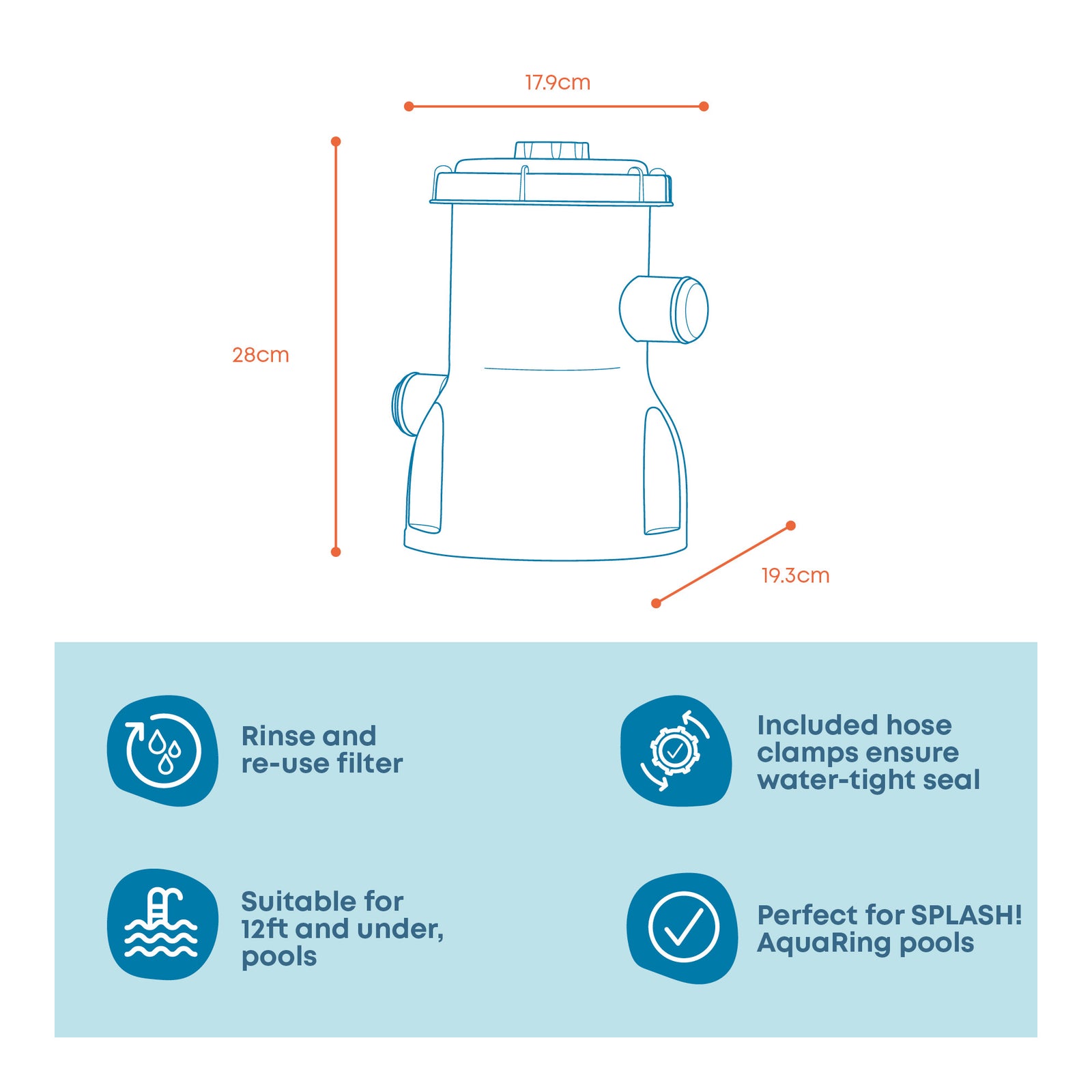 17.9cm

28cm

19.3cm

Rinse and re-use filter

Included hose clamps ensure water-tight seal

Suitable for 12ft and under, pools

Perfect for SPLASH! AquaRing pools