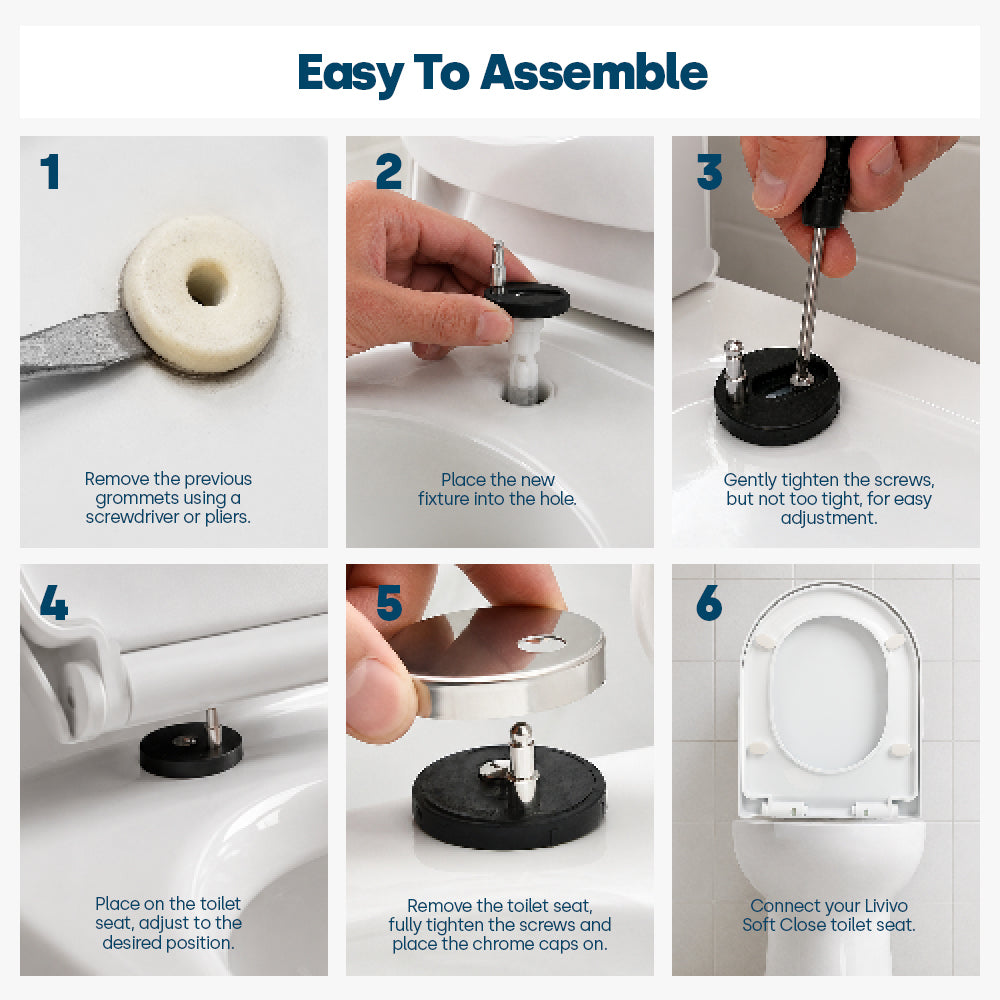 Easy To Assemble

1

Remove the previous grommets using a screwdriver or pliers.

2

Place the new fixture into the hole.

3

Gently tighten the screws, but not too tight, for easy adjustment.

4

Place on the toilet seat, adjust to the desired position.

5

Remove the toilet seat, fully tighten the screws and place the chrome caps on.

6

Connect your Livivo Soft Close toilet seat.