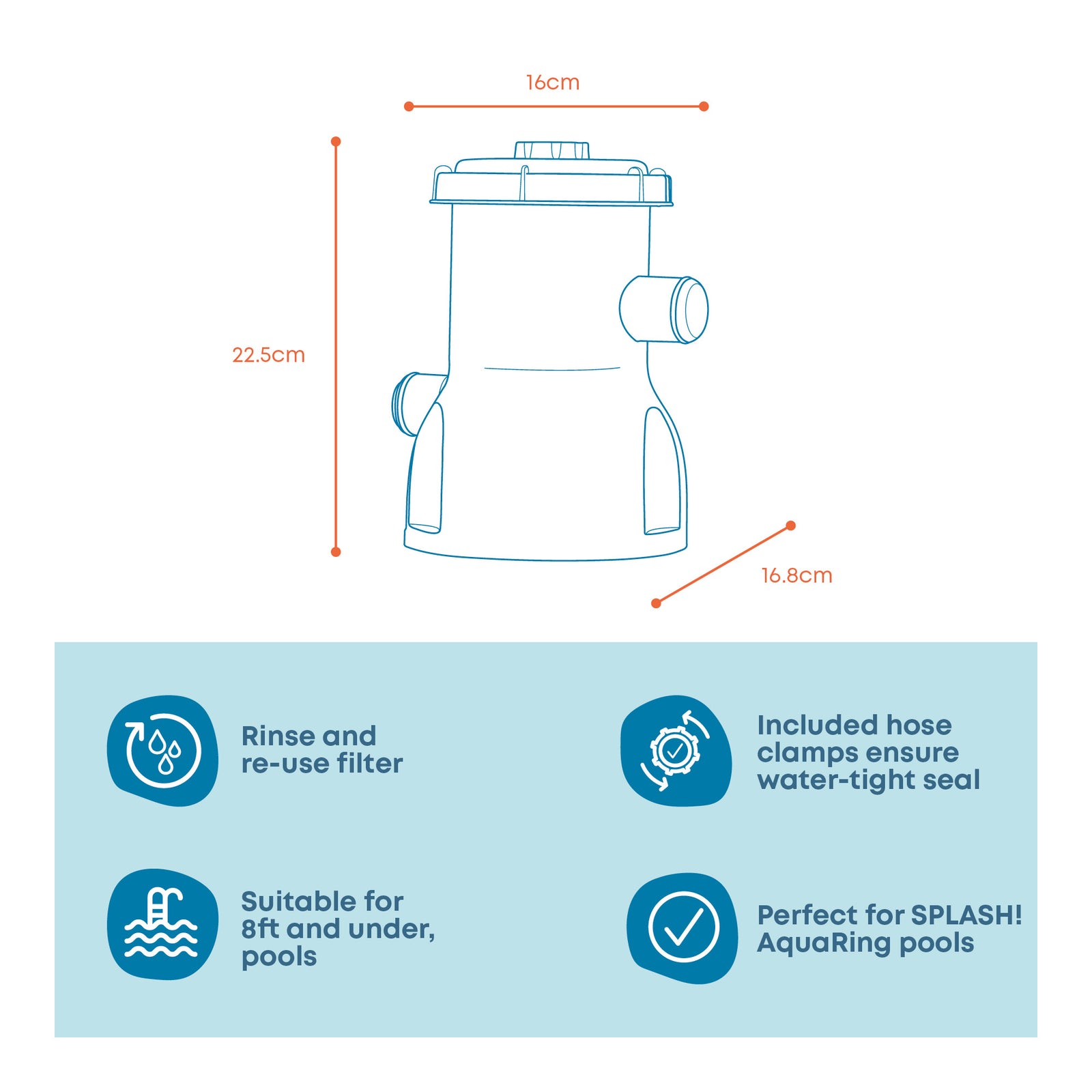 16cm

22.5cm

16.8cm

Rinse and re-use filter

Included hose clamps ensure water-tight seal

Suitable for 8ft and under, pools

Perfect for SPLASH! AquaRing pools