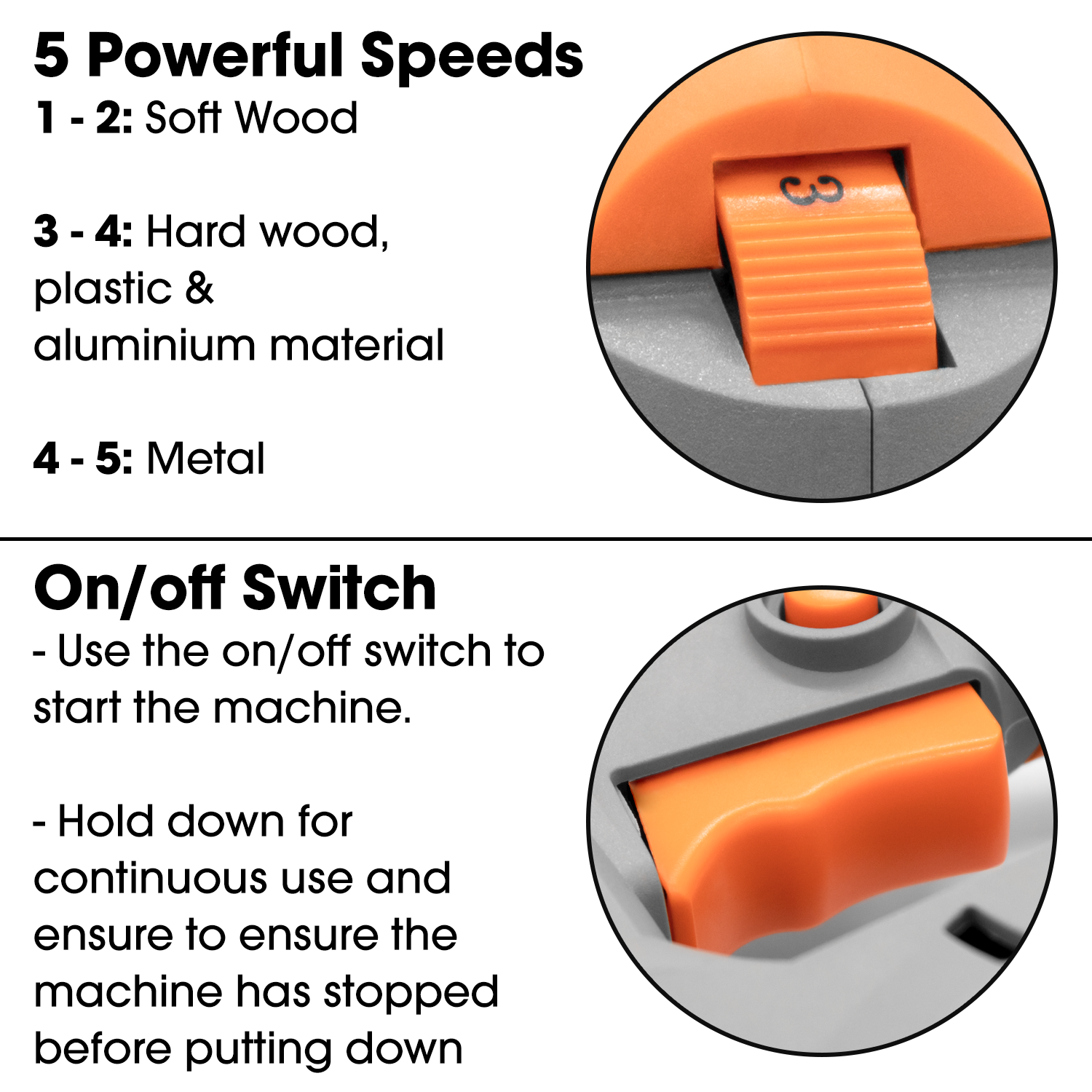 5 Powerful Speeds
1 - 2: Soft Wood

3 - 4: Hard wood, plastic & aluminium material

4 - 5: Metal

3

On/off Switch
- Use the on/off switch to start the machine.

- Hold down for continuous use and ensure to ensure the machine has stopped before putting down