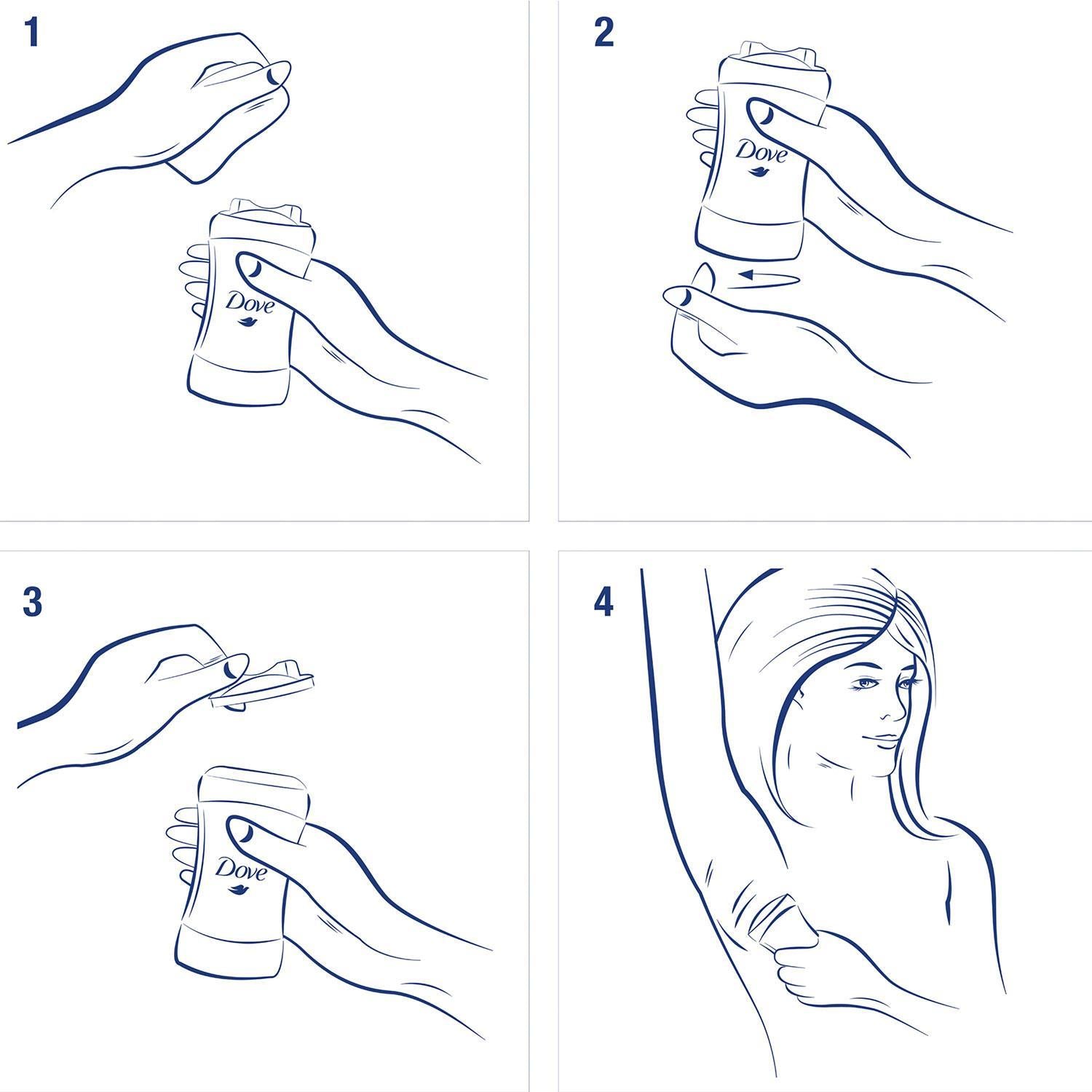 1

Dove

2

Dove

3

Dove

4