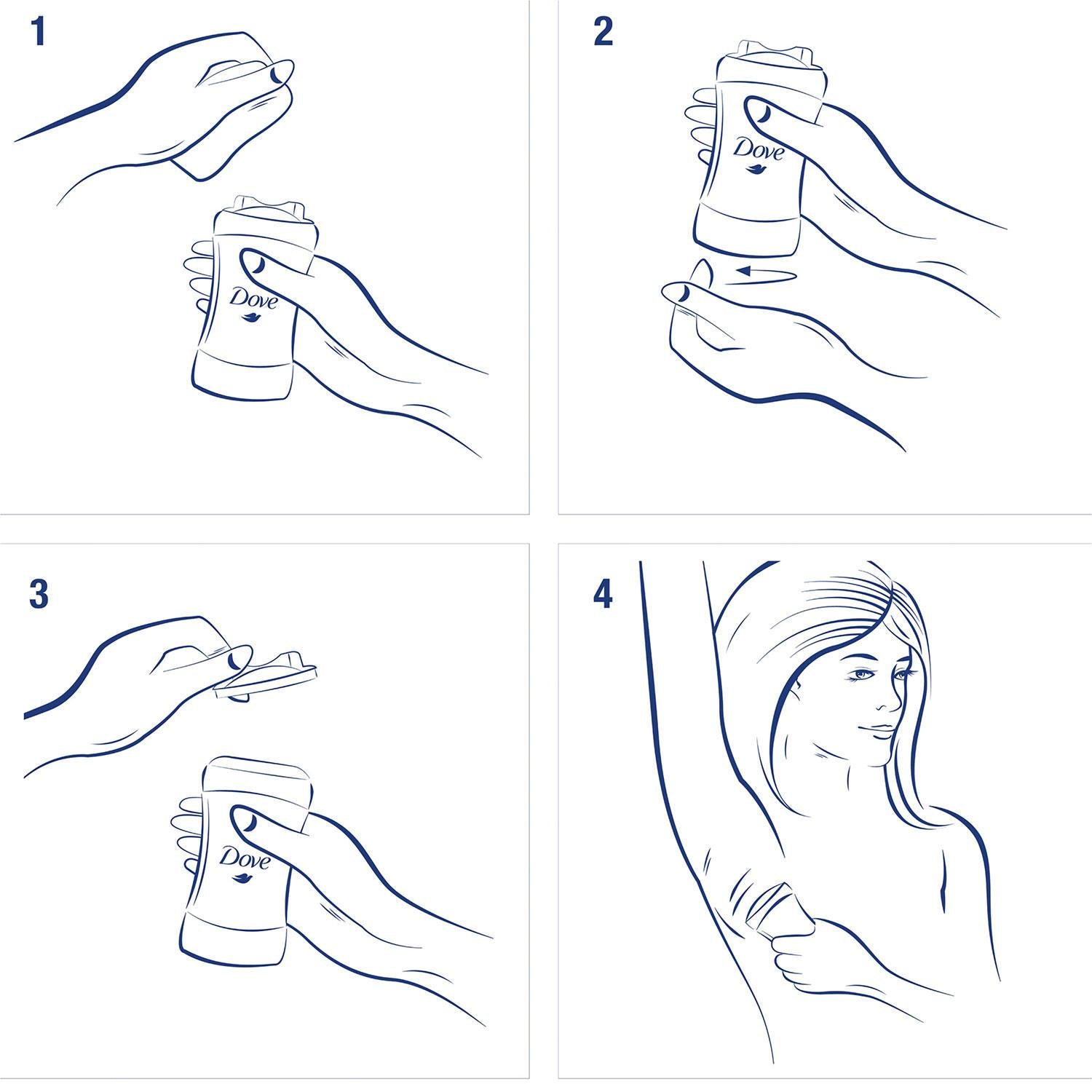 1

Dove

2

Dove

3

Dove

4