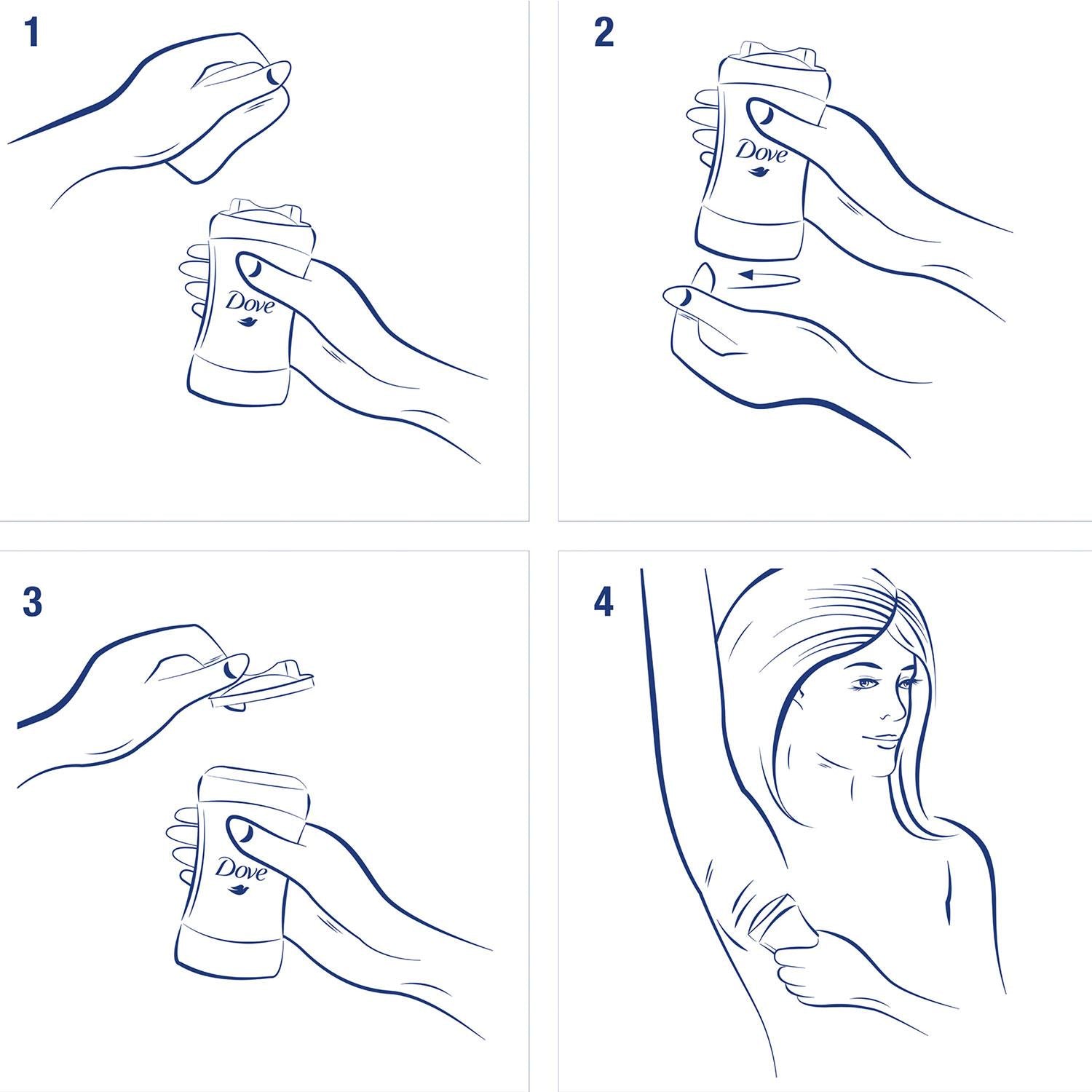 1

Dove

2

Dove

3

Dove

4