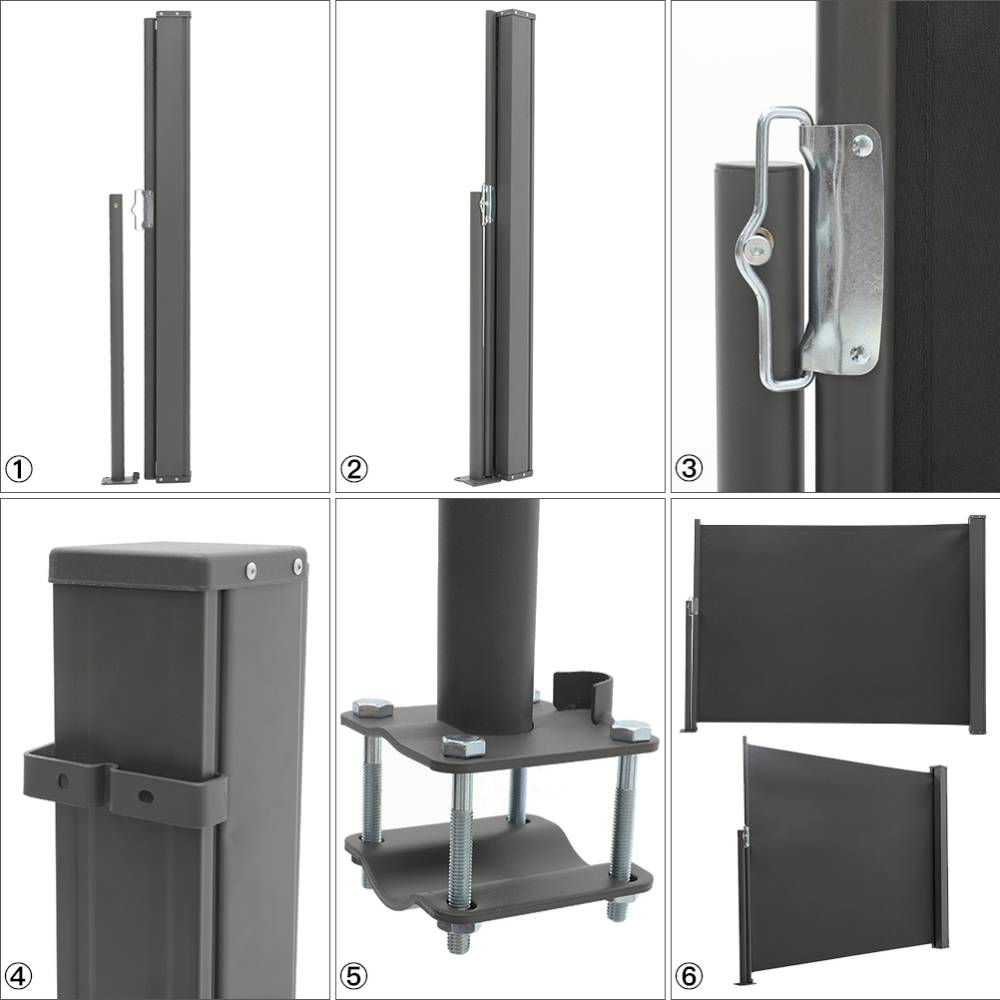 ①

②

③

④

⑤

⑥