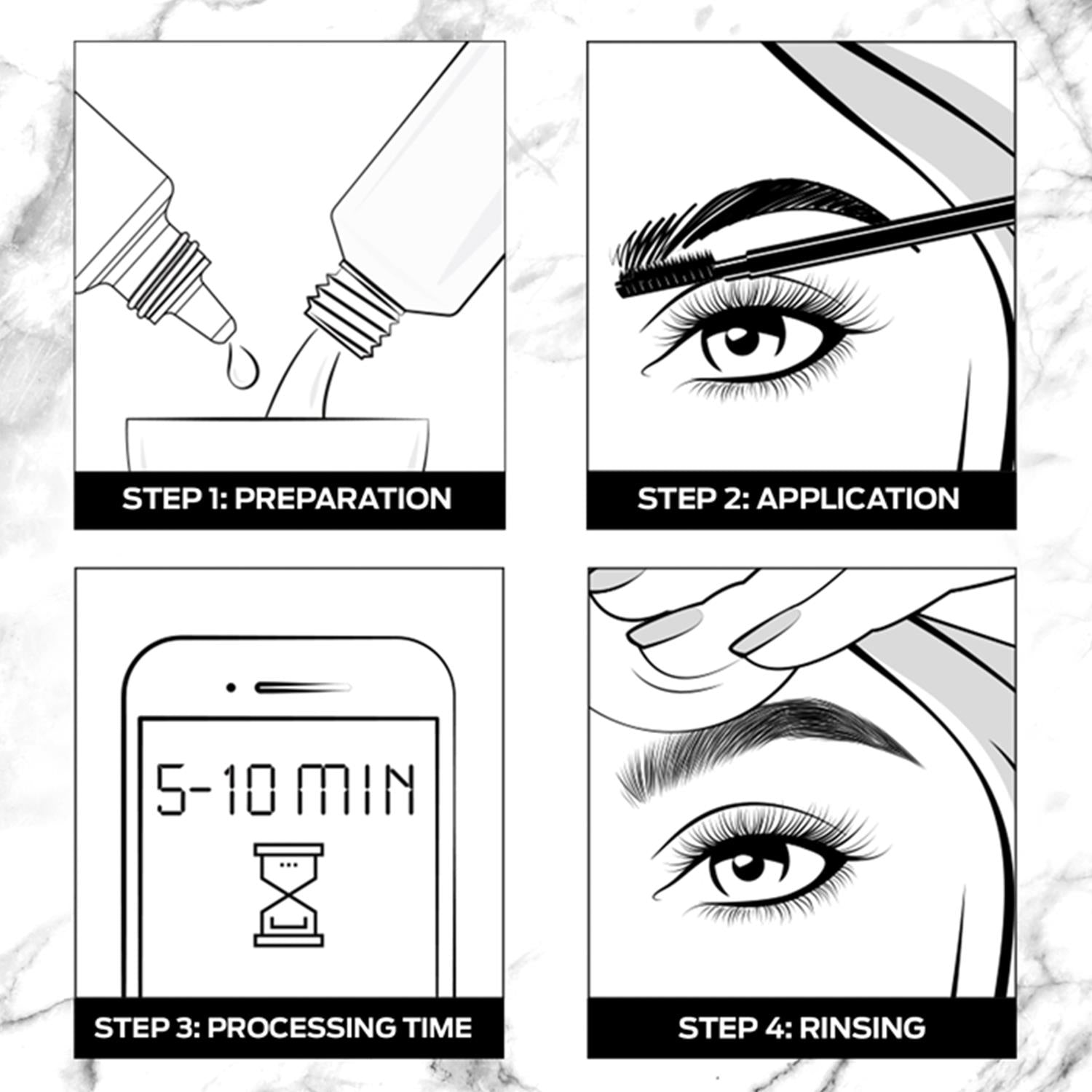 STEP 1: PREPARATION

STEP 2: APPLICATION

5-10 MIN

STEP 3: PROCESSING TIME

STEP 4: RINSING