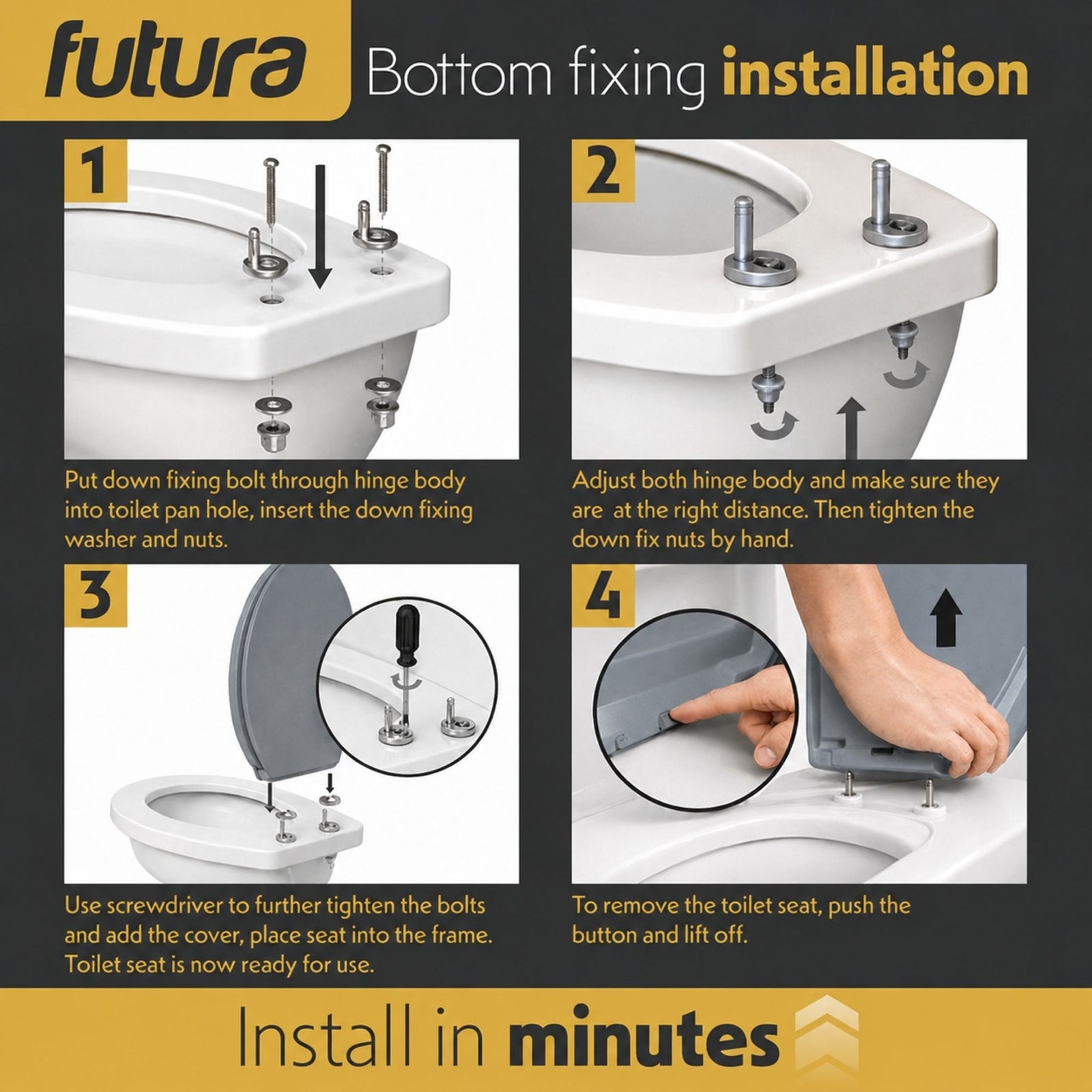 futura Bottom fixing installation

1

Put down fixing bolt through hinge body into toilet pan hole, insert the down fixing washer and nuts.

2

Adjust both hinge body and make sure they are at the right distance. Then tighten the down fix nuts by hand.

3

Use screwdriver to further tighten the bolts and add the cover, place seat into the frame. Toilet seat is now ready for use.

4

To remove the toilet seat, push the button and lift off.

Install in minutes