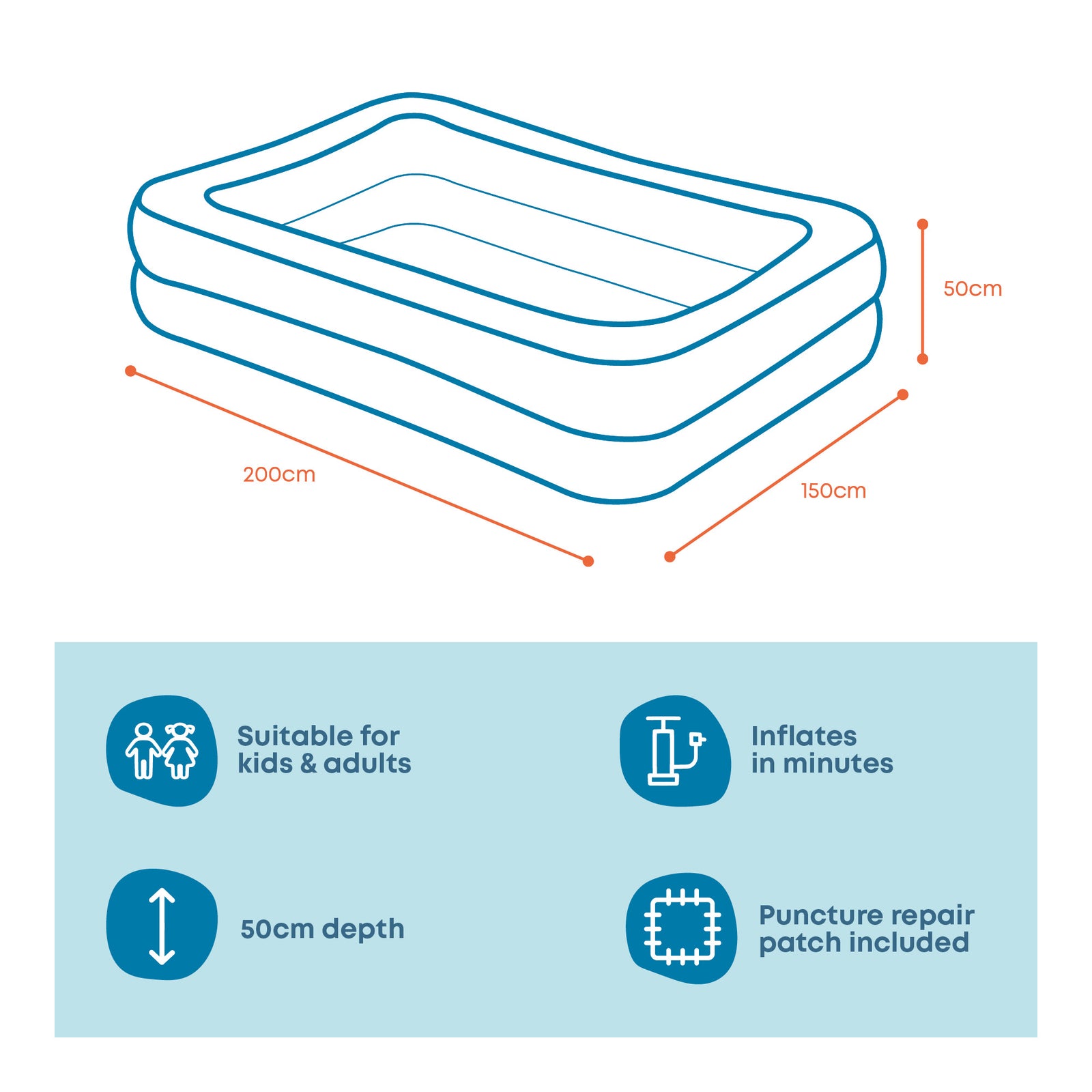 50cm

200cm

150cm

Suitable for kids & adults

Inflates in minutes

50cm depth

Puncture repair patch included