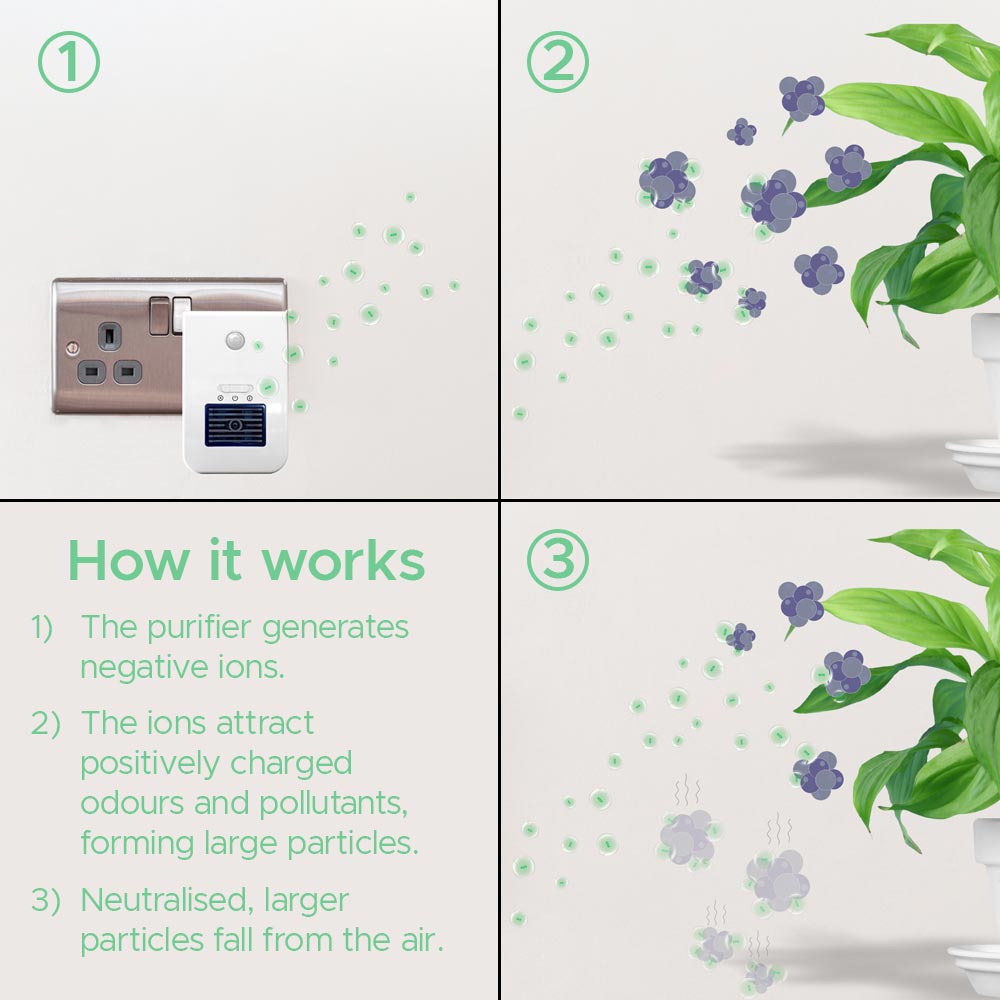 ①

②

How it works

1) The purifier generates negative ions.

2) The ions attract positively charged odours and pollutants, forming large particles.

3) Neutralised, larger particles fall from the air.

③