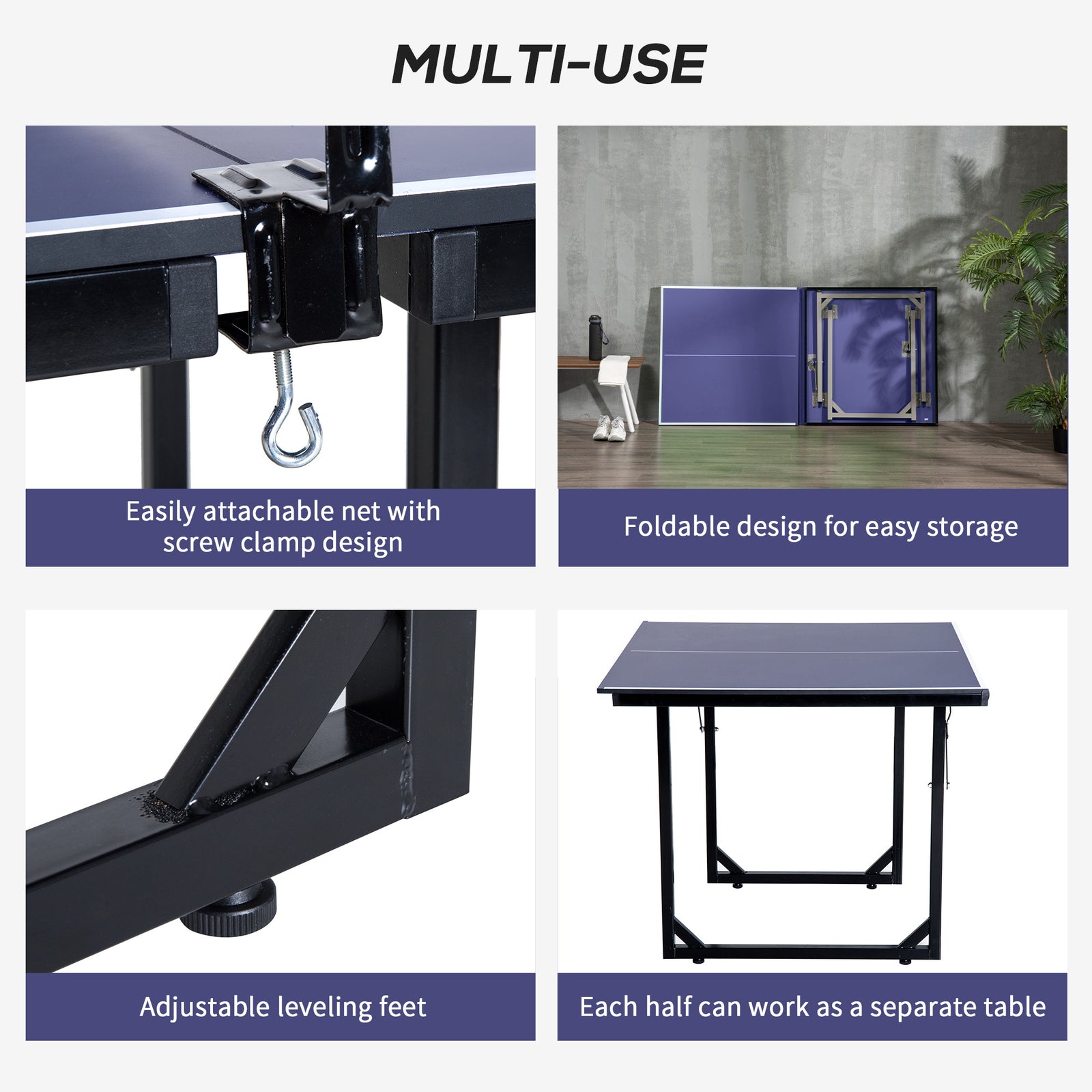 MULTI-USE

Easily attachable net with screw clamp design

Foldable design for easy storage

Adjustable leveling feet

Each half can work as a separate table