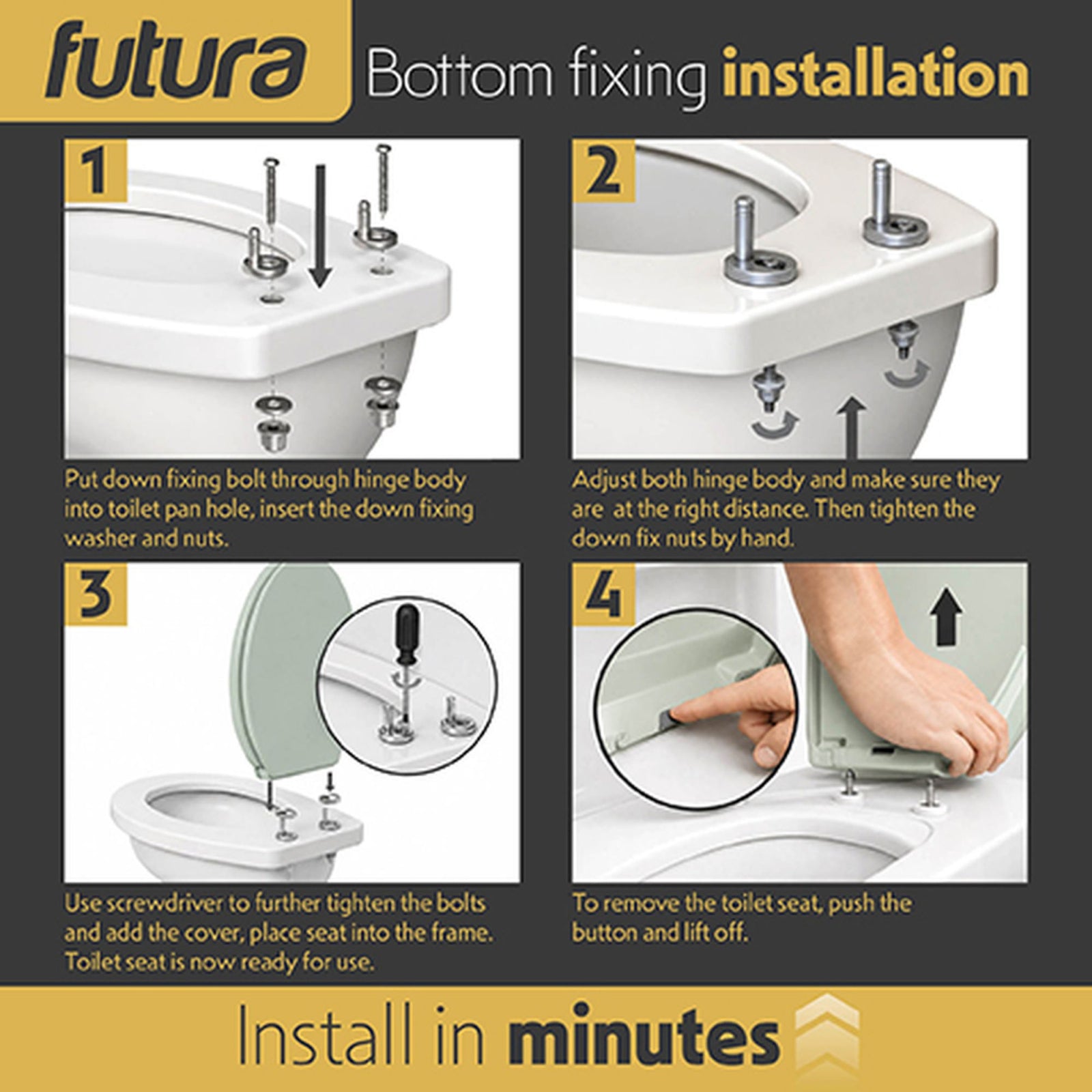 futura

Bottom fixing installation

1

Put down fixing bolt through hinge body into toilet pan hole, insert the down fixing washer and nuts.

2

Adjust both hinge body and make sure they are at the right distance. Then tighten the down fix nuts by hand.

3

Use screwdriver to further tighten the bolts and add the cover, place seat into the frame. Toilet seat is now ready for use.

4

To remove the toilet seat, push the button and lift off.

Install in minutes